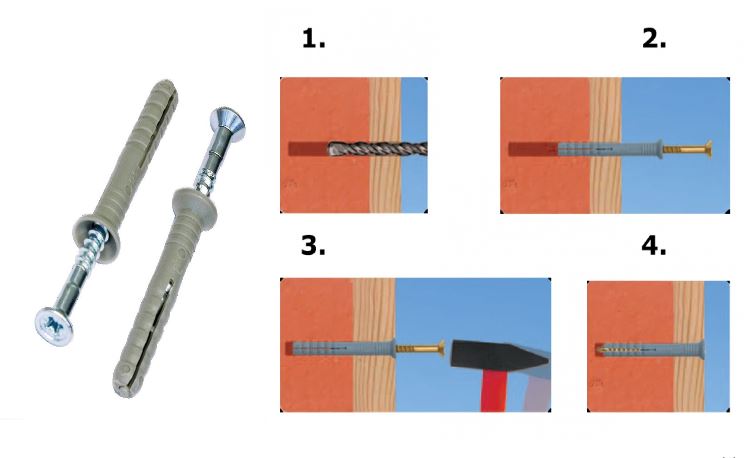 1.

2.

3.

4.